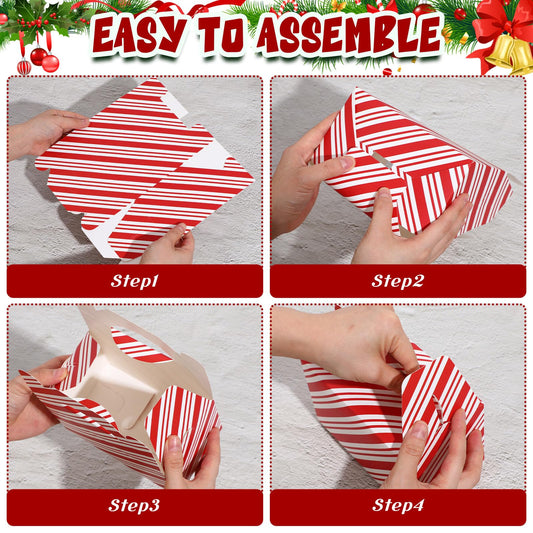 EASY TO ASSEMBLE

Step1

Step2

Step3

Step4