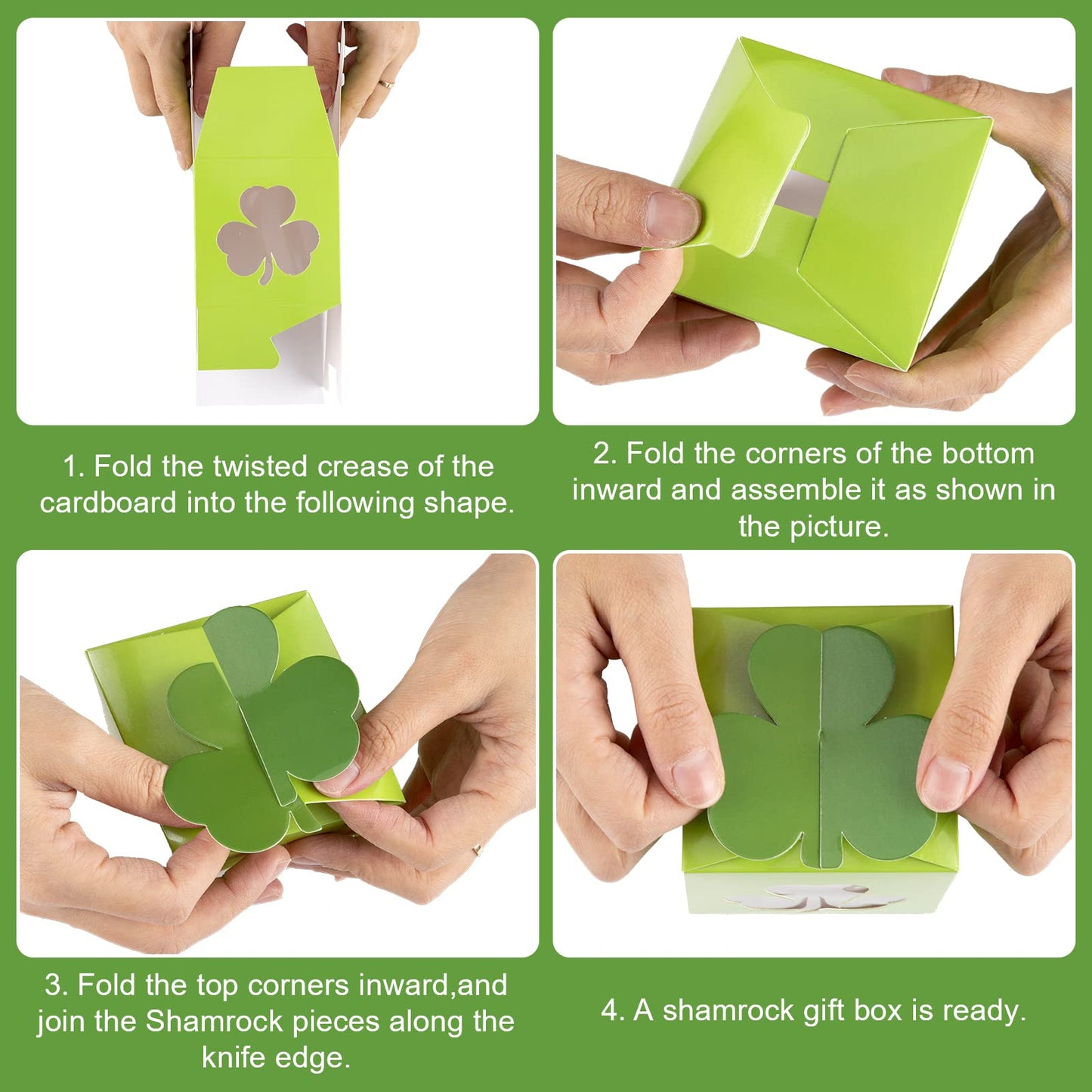 1. Fold the twisted crease of the cardboard into the following shape.

2. Fold the corners of the bottom inward and assemble it as shown in the picture.

3. Fold the top corners inward,and join the Shamrock pieces along the knife edge.

4. A shamrock gift box is ready.