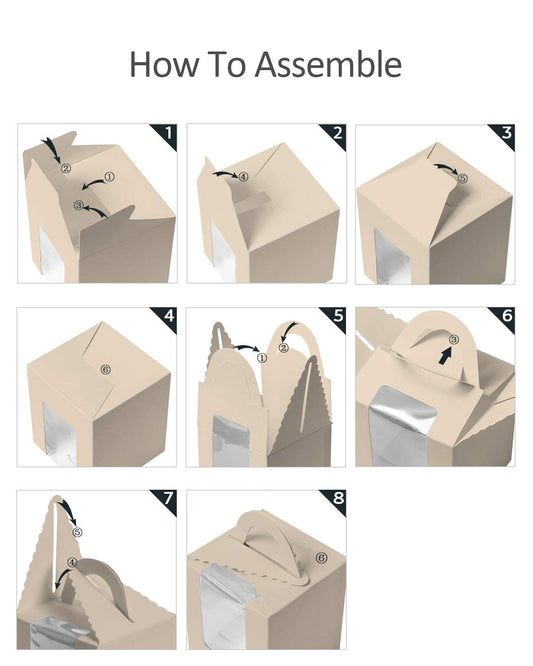 How To Assemble

1
②
①
③

2
④

3
⑤

4
⑥

5
①
②

6
③

7
⑤
④

8
⑥