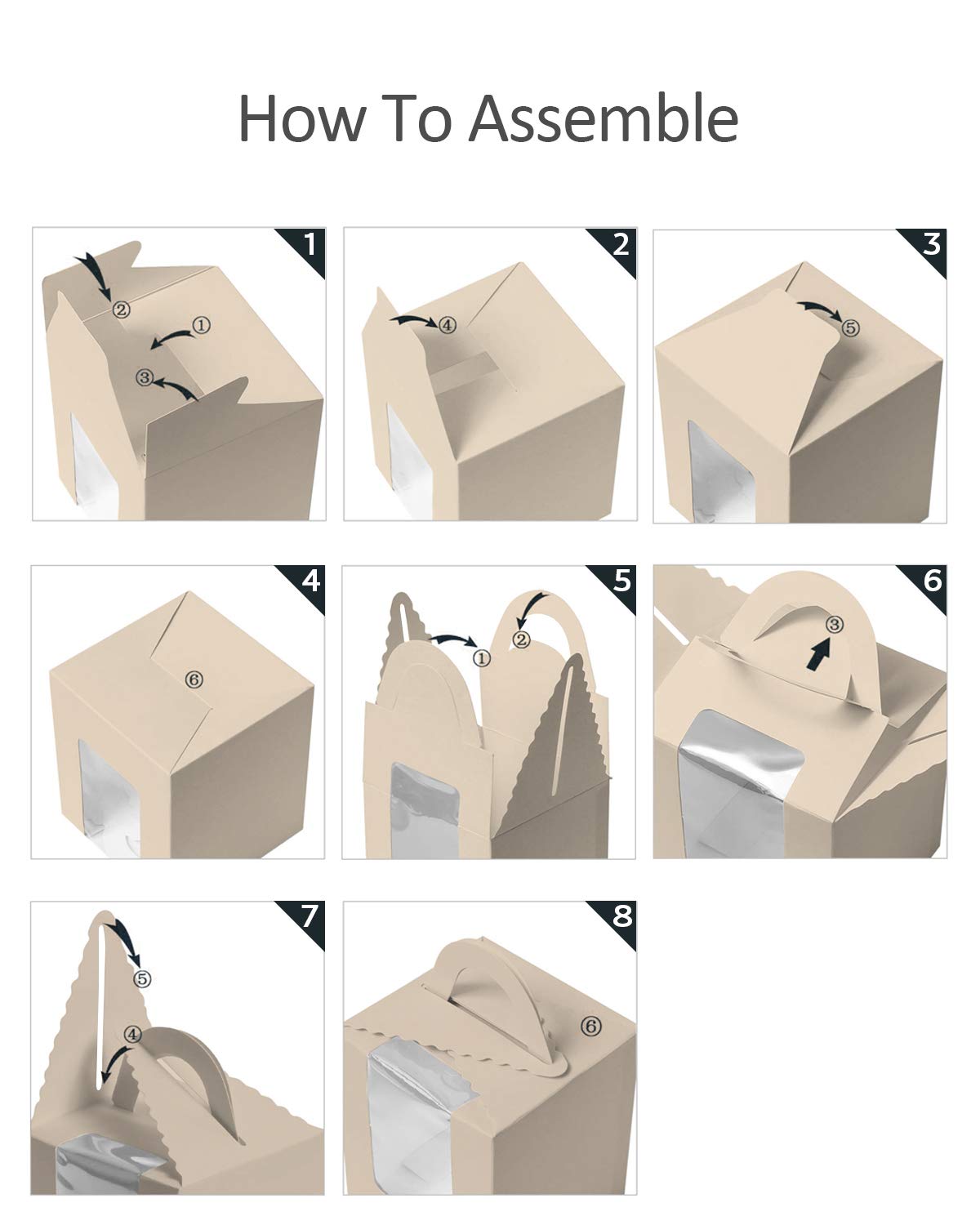 How To Assemble

1
②
①
③

2
④

3
⑤

4
⑥

5
①
②

6
③

7
⑤
④

8
⑥